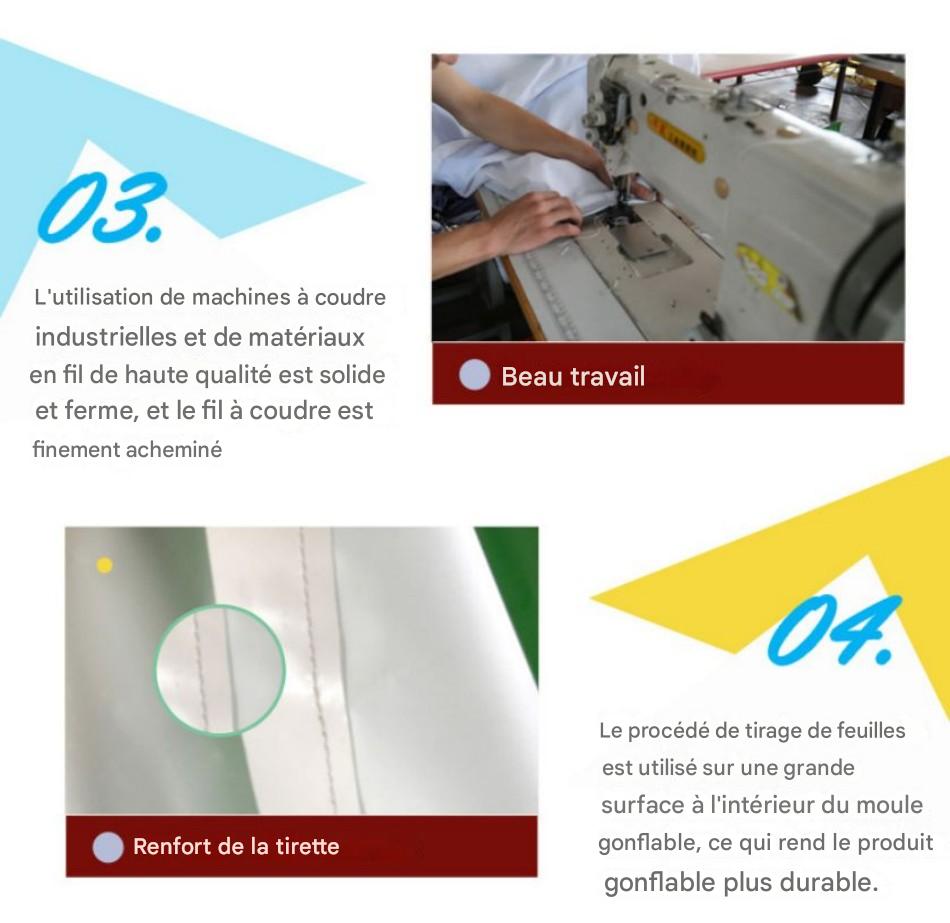 03.

L'utilisation de machines à coudre industrielles et de matériaux en fil de haute qualité est solide et ferme, et le fil à coudre est finement acheminé

Beau travail

Renfort de la tirette

04.

Le procédé de tirage de feuilles est utilisé sur une grande surface à l'intérieur du moule gonflable, ce qui rend le produit gonflable plus durable.