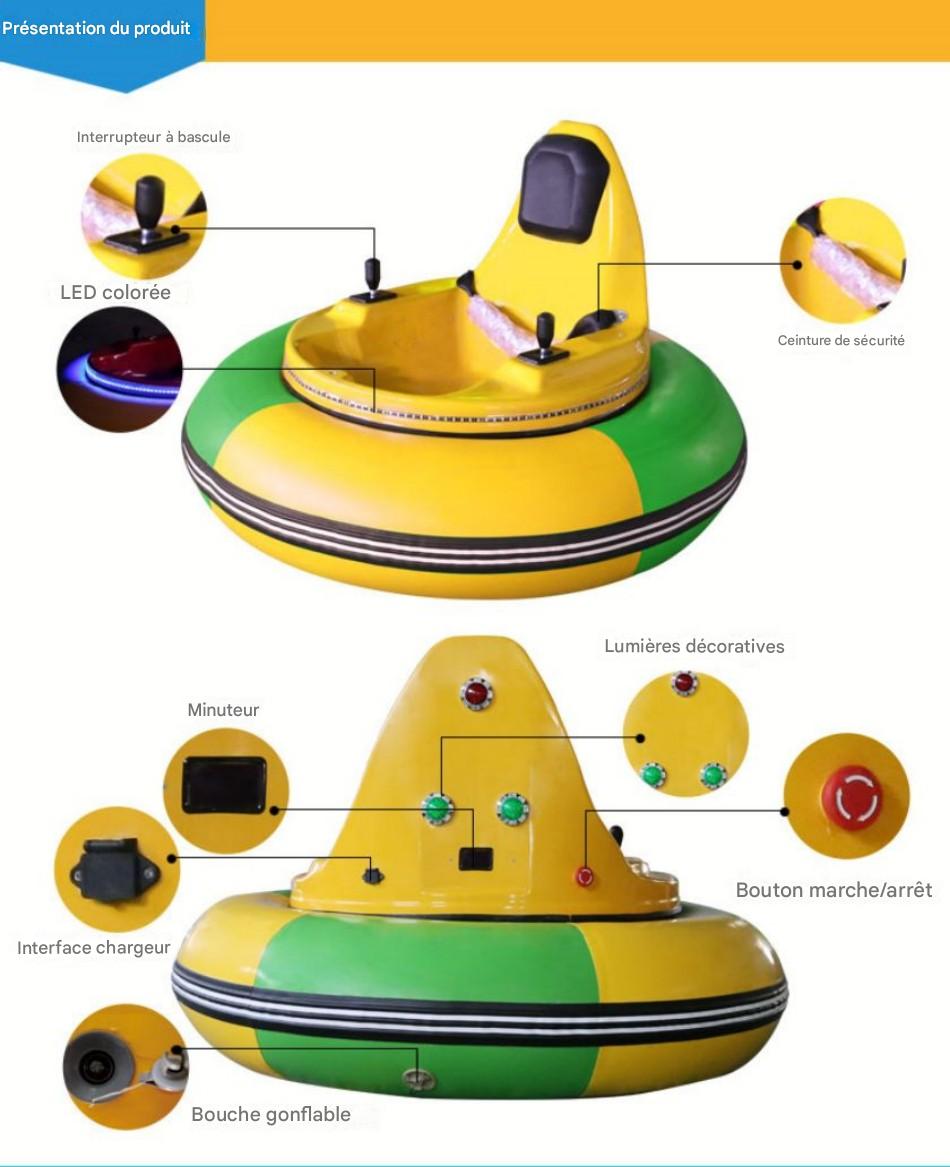 Présentation du produit

Interrupteur à bascule

LED colorée

Ceinture de sécurité

Lumières décoratives

Minuteur

Bouton marche/arrêt

Interface chargeur

Bouche gonflable